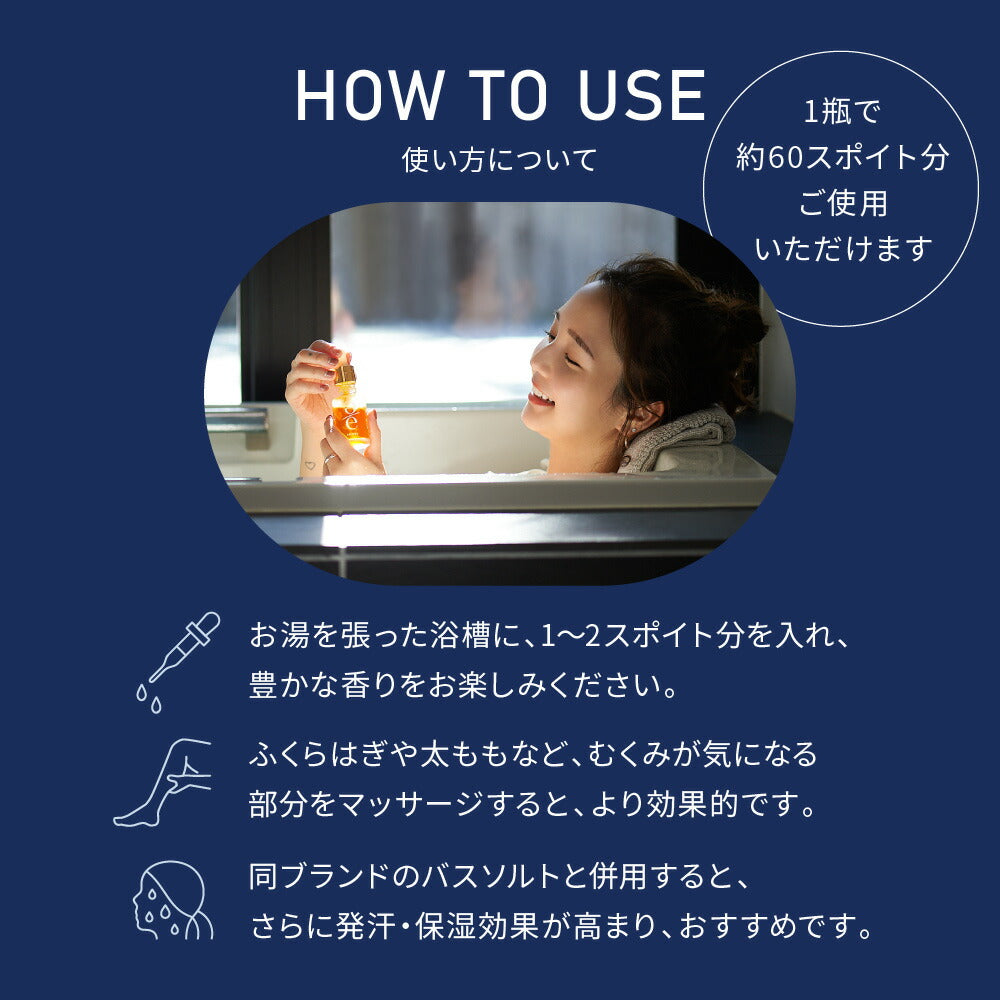 HOW TO USE
使い方について

1瓶で
約60スポイト分
ご使用
いただけます

お湯を張った浴槽に、1〜2スポイト分を入れ、豊かな香りをお楽しみください。

ふくらはぎや太ももなど、むくみが気になる部分をマッサージすると、より効果的です。

同ブランドのバスソルトと併用すると、さらに発汗・保湿効果が高まり、おすすめです。