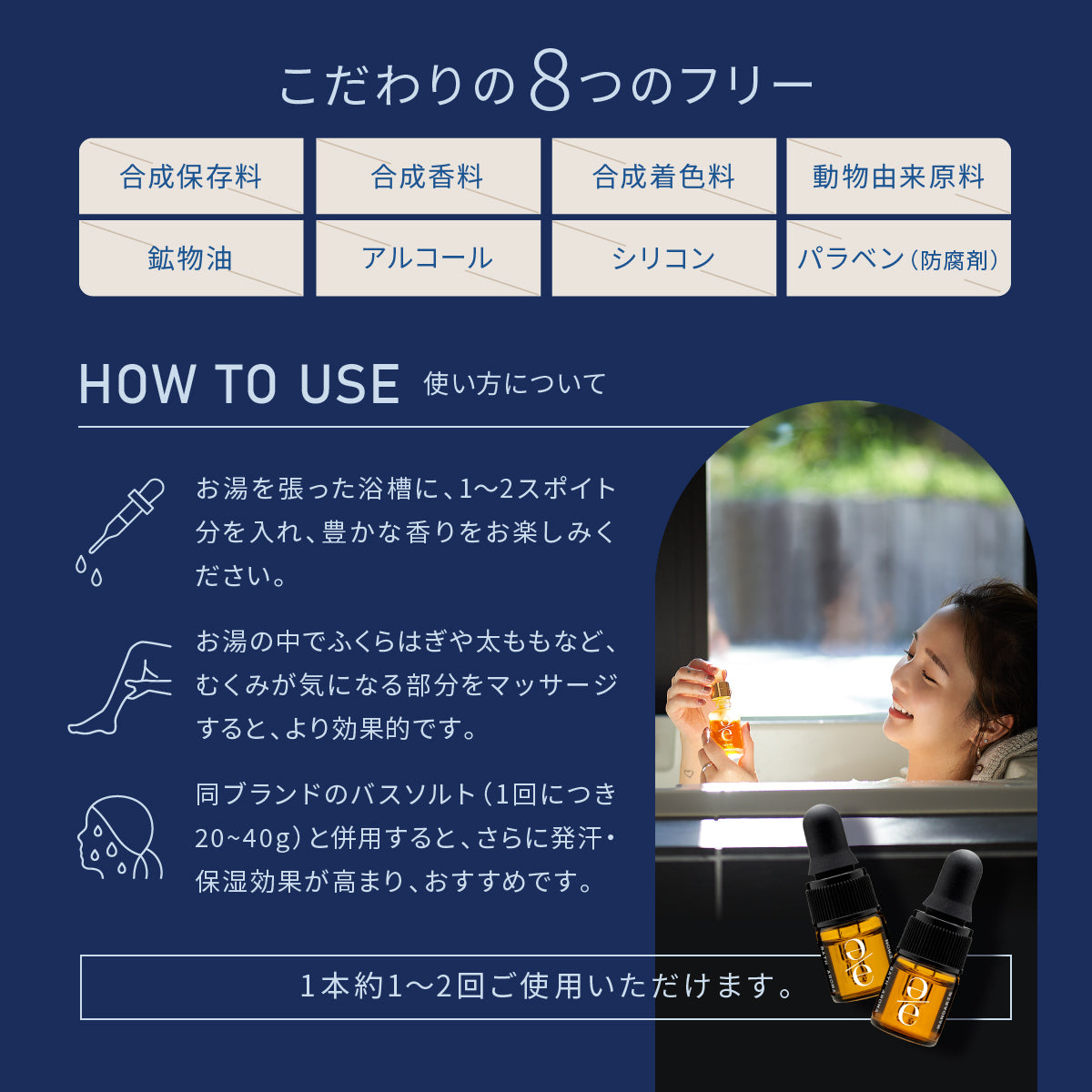 こだわりの8つのフリー

| 合成保存料 | 合成香料 | 合成着色料 | 動物由来原料 |
|---|---|---|---|
| 鉱物油 | アルコール | シリコン | パラベン（防腐剤） |

HOW TO USE 使い方について

お湯を張った浴槽に、1〜2スポイト分を入れ、豊かな香りをお楽しみください。

お湯の中でふくらはぎや太ももなど、むくみが気になる部分をマッサージすると、より効果的です。

同ブランドのバスソルト（1回につき20~40g）と併用すると、さらに発汗・保湿効果が高まり、おすすめです。

1本約1〜2回ご使用いただけます。